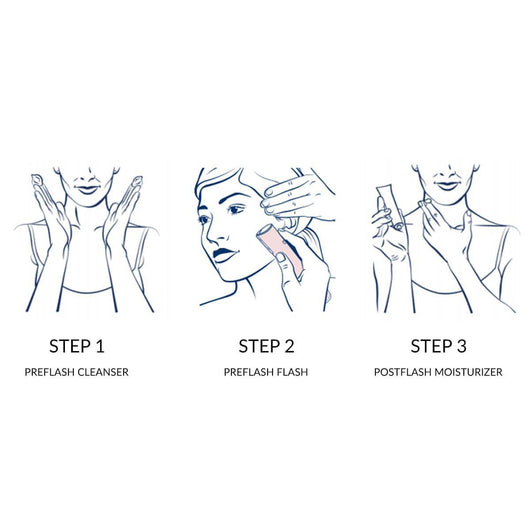 STEP 1

PREFLASH CLEANSER

STEP 2

PREFLASH FLASH

STEP 3

POSTFLASH MOISTURIZER